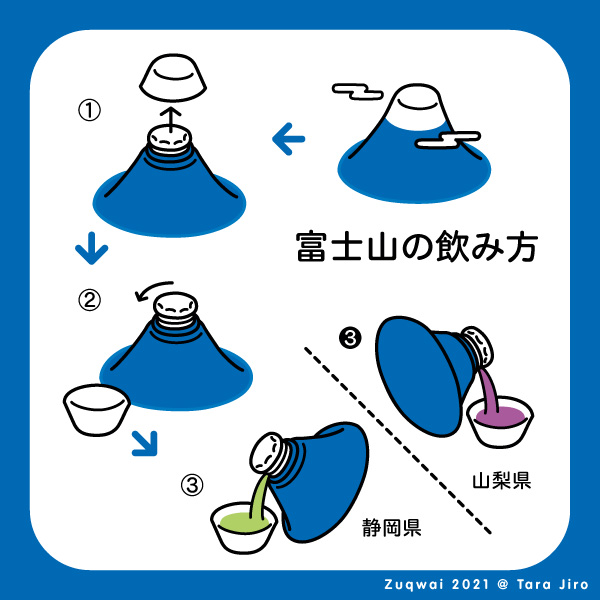 ①

富士山の飲み方

②

❸

山梨県

③

静岡県

Zuqwai 2021 @ Tara Jiro